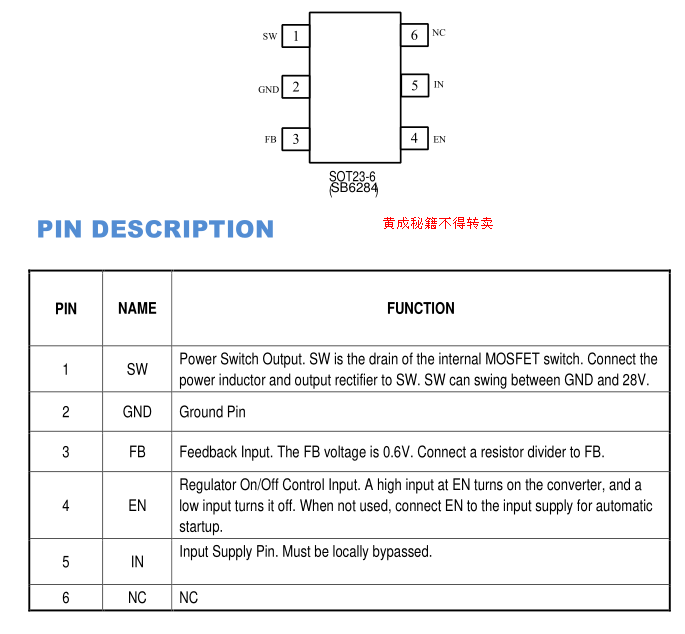 SW 1
GND 2
FB 3
6 NC
5 IN
4 EN

SOT23-6
(SB6284)

PIN DESCRIPTION

黄成秘籍不得转卖

| PIN | NAME | FUNCTION |
|---|---|---|
| 1 | SW | Power Switch Output. SW is the drain of the internal MOSFET switch. Connect the power inductor and output rectifier to SW. SW can swing between GND and 28V. |
| 2 | GND | Ground Pin |
| 3 | FB | Feedback Input. The FB voltage is 0.6V. Connect a resistor divider to FB. |
| 4 | EN | Regulator On/Off Control Input. A high input at EN turns on the converter, and a low input turns it off. When not used, connect EN to the input supply for automatic startup. |
| 5 | IN | Input Supply Pin. Must be locally bypassed. |
| 6 | NC | NC |